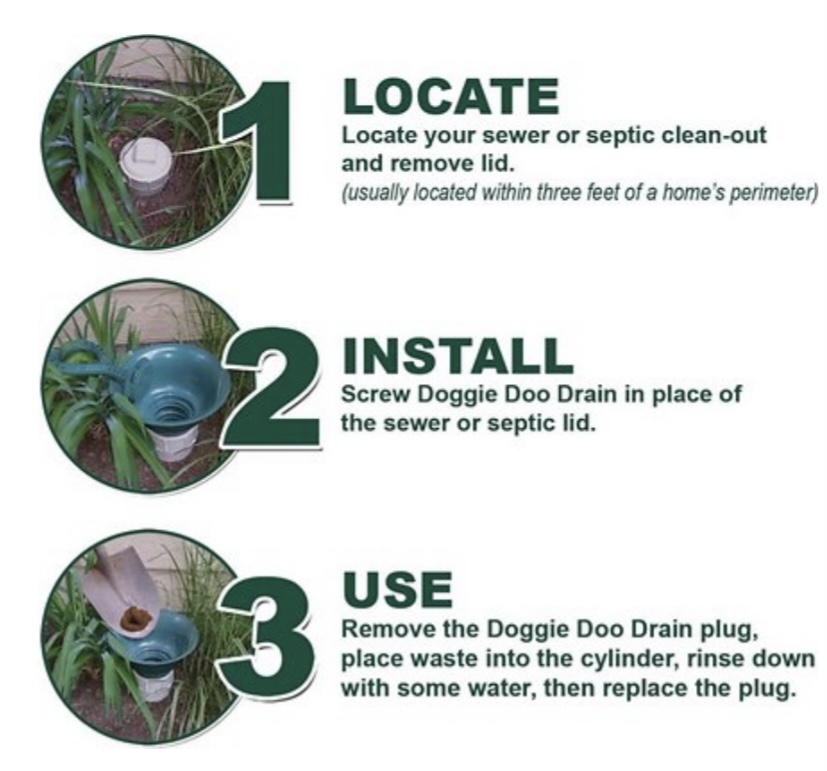 1

LOCATE

Locate your sewer or septic clean-out and remove lid.

(usually located within three feet of a home's perimeter)

2

INSTALL

Screw Doggie Doo Drain in place of the sewer or septic lid.

3

USE

Remove the Doggie Doo Drain plug, place waste into the cylinder, rinse down with some water, then replace the plug.